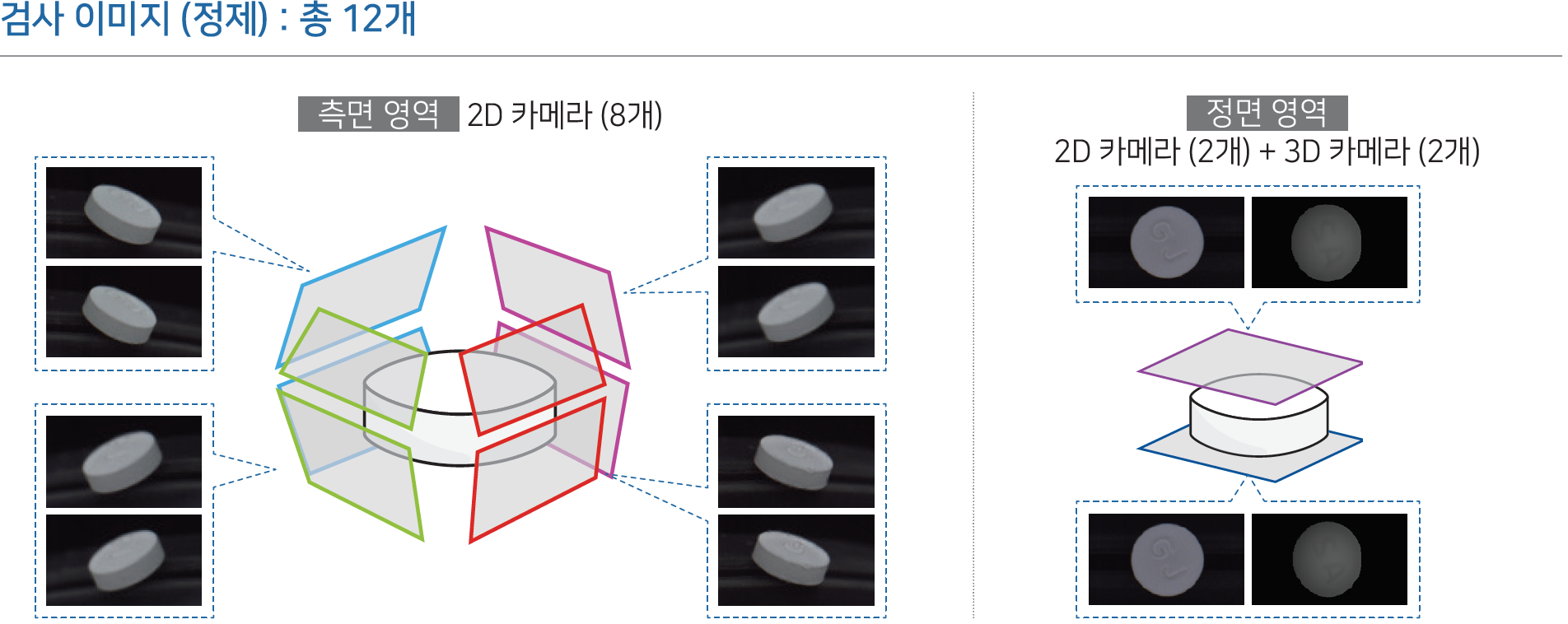 검사 이미지 (정제) : 총 12개

측면 영역 2D 카메라 (8개)

정면 영역
2D 카메라 (2개) + 3D 카메라 (2개)